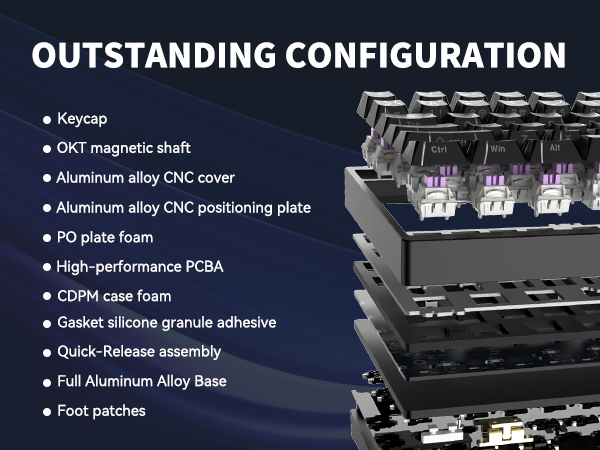 OUTSTANDING CONFIGURATION

● Keycap
● OKT magnetic shaft
● Aluminum alloy CNC cover
● Aluminum alloy CNC positioning plate
● PO plate foam
● High-performance PCBA
● CDPM case foam
● Gasket silicone granule adhesive
● Quick-Release assembly
● Full Aluminum Alloy Base
● Foot patches

Ctrl
Win
Alt